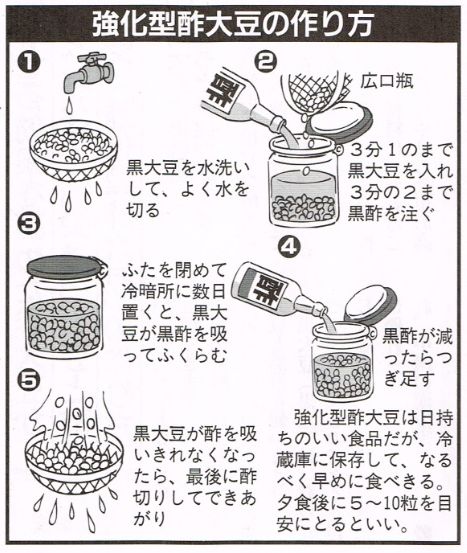 強化型酢大豆の作り方

❶
黒大豆を水洗いして、よく水を切る

❷
黒酢
広口瓶
3分1のまで黒大豆を入れ3分の2まで黒酢を注ぐ

❸
ふたを閉めて冷暗所に数日置くと、黒大豆が黒酢を吸ってふくらむ

❹
黒酢
黒酢が減ったらつぎ足す

❺
黒大豆が酢を吸いきれなくなったら、最後に酢切りしてできあがり

強化型酢大豆は日持ちのいい食品だが、冷蔵庫に保存して、なるべく早めに食べきる。夕食後に5～10粒を目安にとるといい。